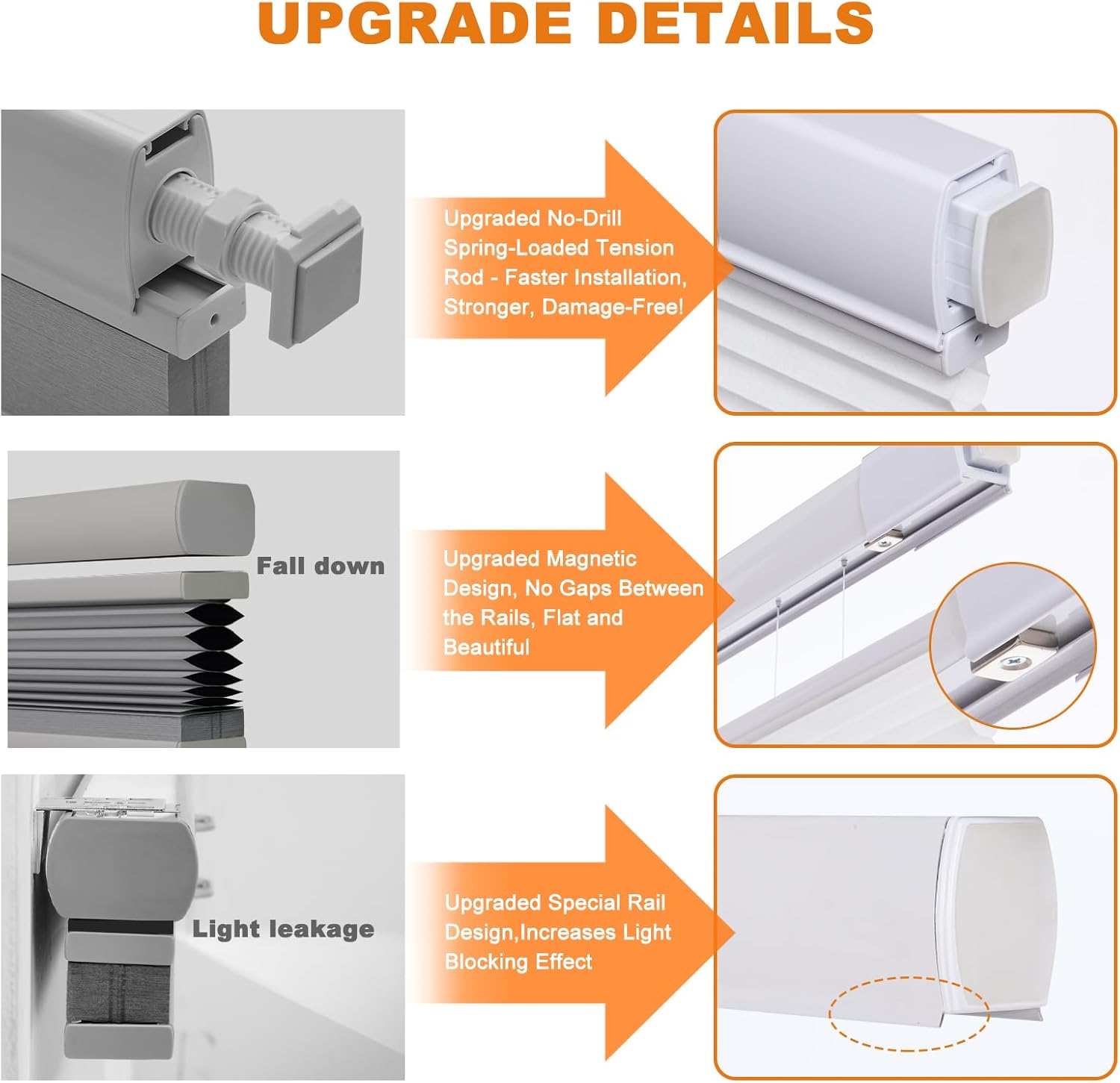 UPGRADE DETAILS

Upgraded No-Drill Spring-Loaded Tension Rod - Faster Installation, Stronger, Damage-Free!

Fall down

Upgraded Magnetic Design, No Gaps Between the Rails, Flat and Beautiful

Light leakage

Upgraded Special Rail Design,Increases Light Blocking Effect